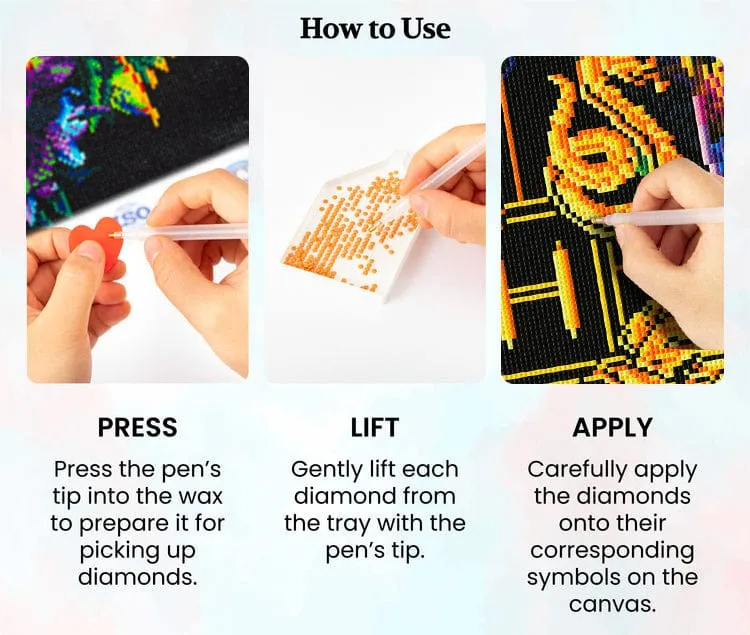 How to Use

PRESS

Press the pen's tip into the wax to prepare it for picking up diamonds.

LIFT

Gently lift each diamond from the tray with the pen's tip.

APPLY

Carefully apply the diamonds onto their corresponding symbols on the canvas.